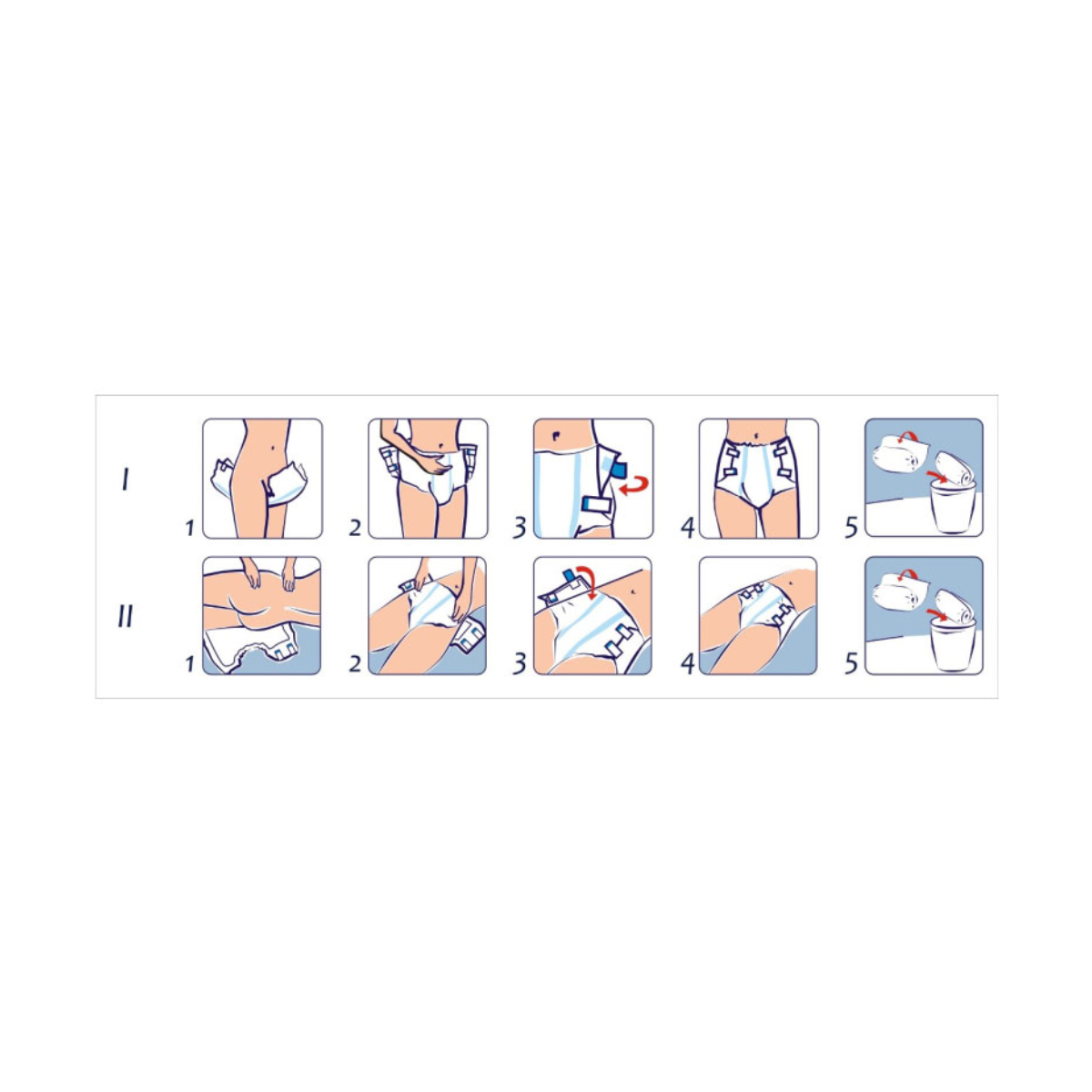 I
1
2
3
4
5

II
1
2
3
4
5